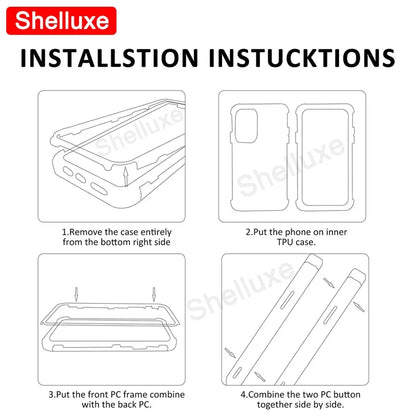 Shelluxe

INSTALLSTION INSTUCKTIONS

Shelluxe

Shelluxe

1.Remove the case entirely from the bottom right side

2.Put the phone on inner TPU case.

Shelluxe

3.Put the front PC frame combine with the back PC.

4.Combine the two PC button together side by side.