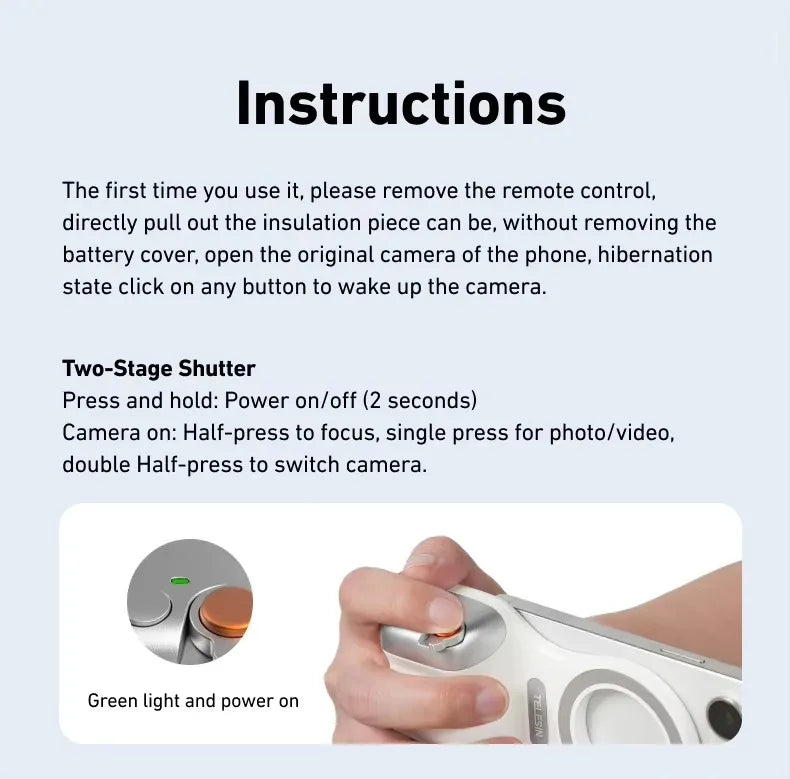 Instructions

The first time you use it, please remove the remote control, directly pull out the insulation piece can be, without removing the battery cover, open the original camera of the phone, hibernation state click on any button to wake up the camera.

Two-Stage Shutter
Press and hold: Power on/off (2 seconds)
Camera on: Half-press to focus, single press for photo/video, double Half-press to switch camera.

Green light and power on

TELESIN