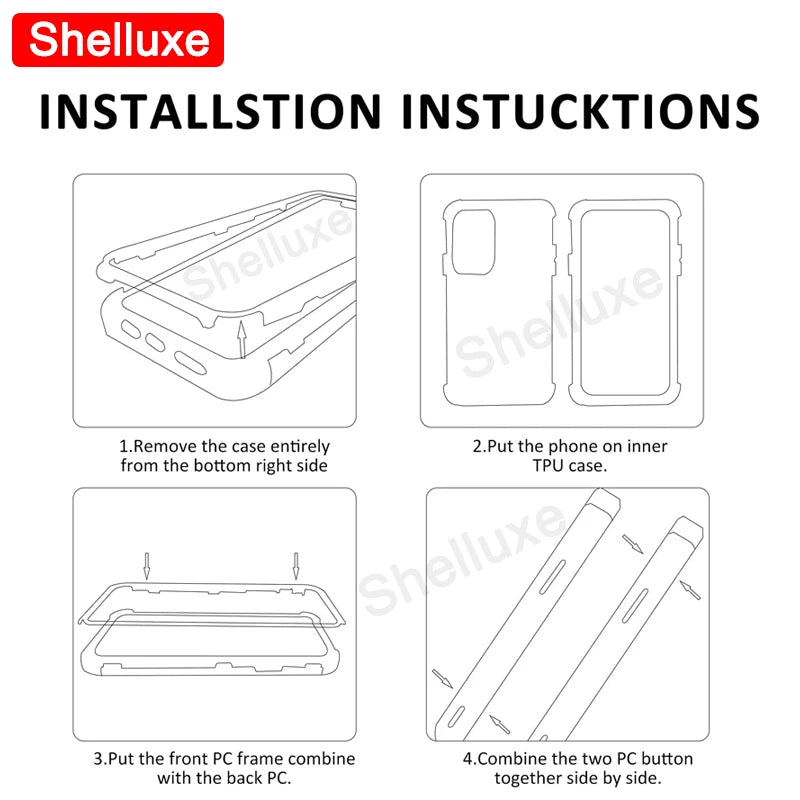 Shelluxe

INSTALLSTION INSTUCKTIONS

Shelluxe

Shelluxe

1.Remove the case entirely from the bottom right side

2.Put the phone on inner TPU case.

Shelluxe

3.Put the front PC frame combine with the back PC.

4.Combine the two PC button together side by side.