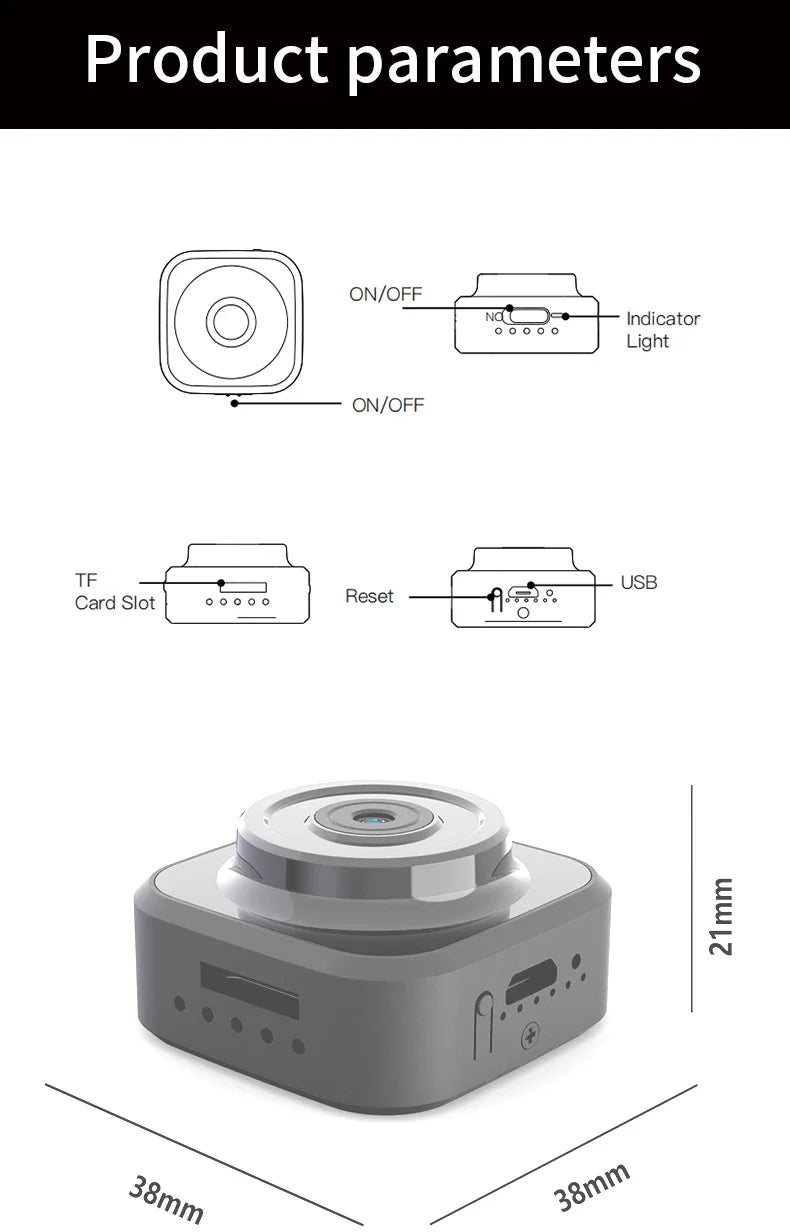 Product parameters

ON/OFF

NO

Indicator Light

ON/OFF

TF Card Slot

Reset

USB

21mm

38mm

38mm